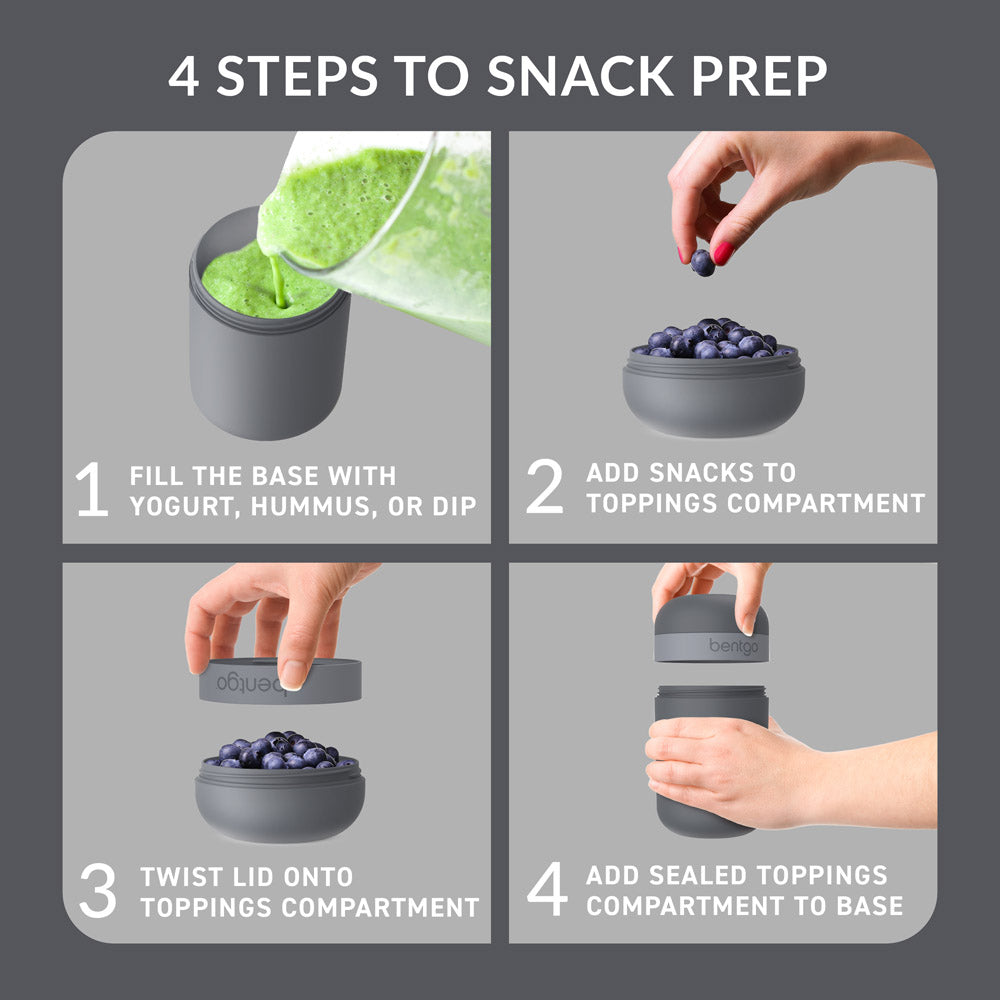 4 STEPS TO SNACK PREP

1 FILL THE BASE WITH YOGURT, HUMMUS, OR DIP

2 ADD SNACKS TO TOPPINGS COMPARTMENT

bentgo

3 TWIST LID ONTO TOPPINGS COMPARTMENT

bentgo

4 ADD SEALED TOPPINGS COMPARTMENT TO BASE