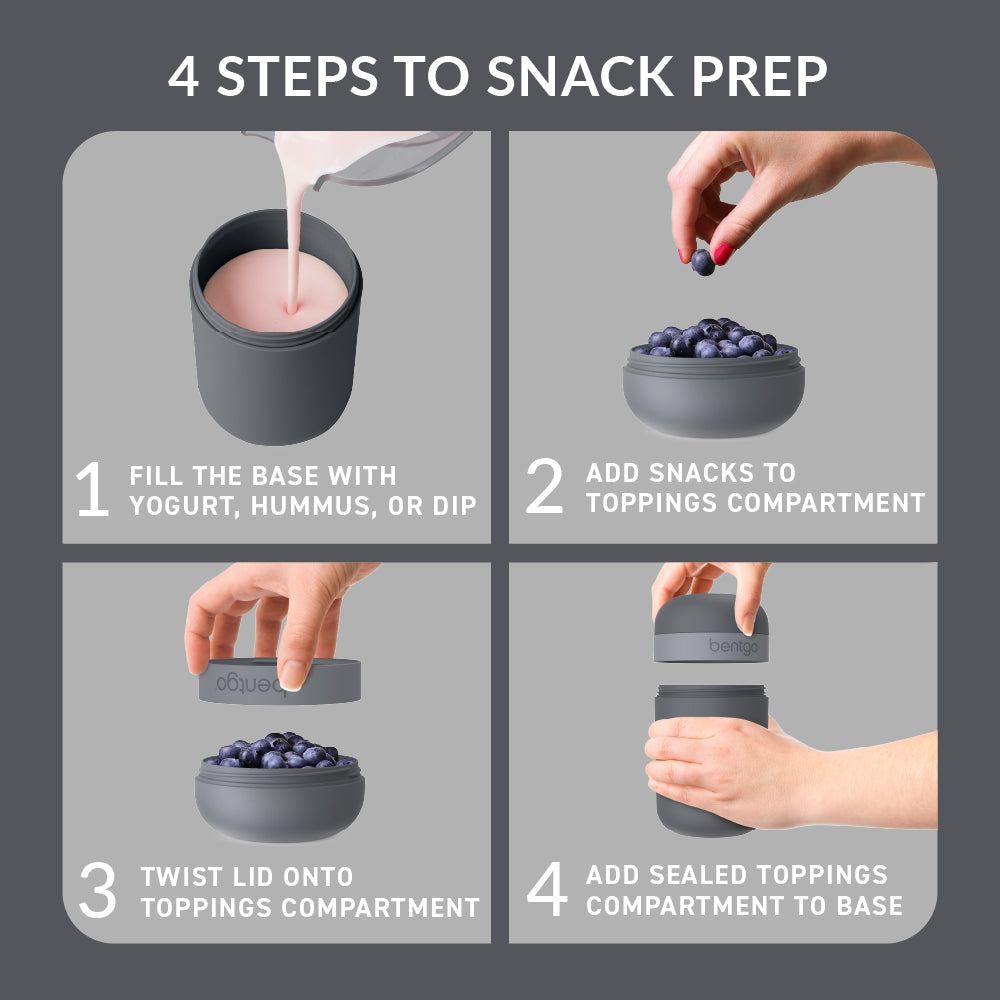 4 STEPS TO SNACK PREP

1 FILL THE BASE WITH YOGURT, HUMMUS, OR DIP

2 ADD SNACKS TO TOPPINGS COMPARTMENT

bentgo

3 TWIST LID ONTO TOPPINGS COMPARTMENT

bentgo

4 ADD SEALED TOPPINGS COMPARTMENT TO BASE