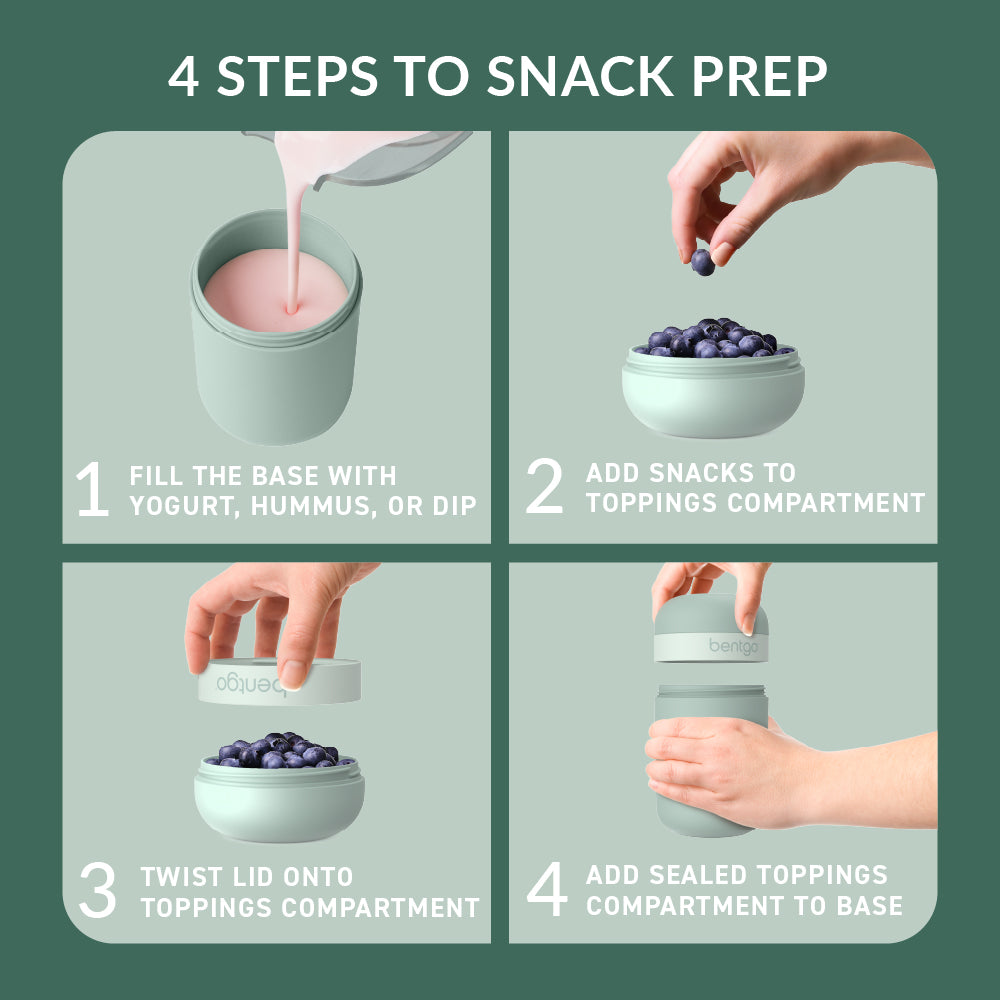 4 STEPS TO SNACK PREP

1 FILL THE BASE WITH YOGURT, HUMMUS, OR DIP

2 ADD SNACKS TO TOPPINGS COMPARTMENT

bentgo

3 TWIST LID ONTO TOPPINGS COMPARTMENT

bentgo

4 ADD SEALED TOPPINGS COMPARTMENT TO BASE