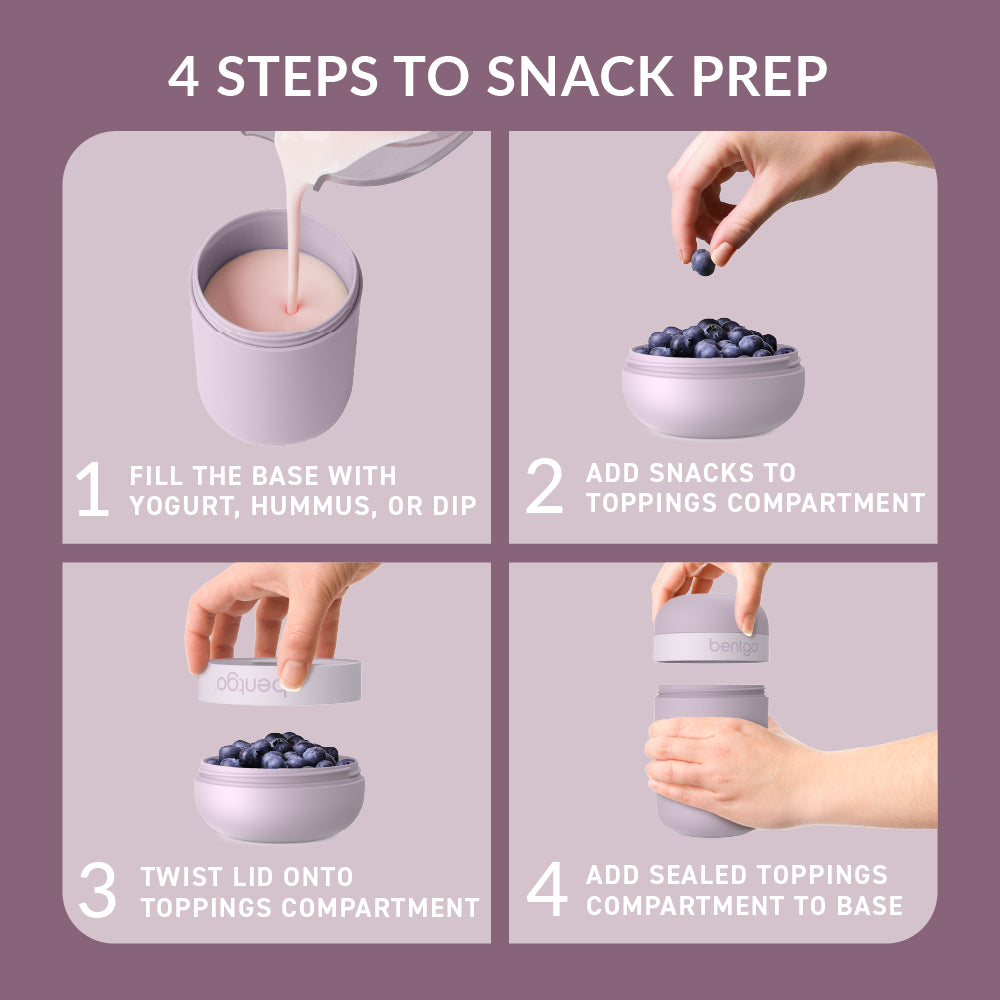 4 STEPS TO SNACK PREP

1 FILL THE BASE WITH YOGURT, HUMMUS, OR DIP

2 ADD SNACKS TO TOPPINGS COMPARTMENT

bentgo

3 TWIST LID ONTO TOPPINGS COMPARTMENT

bentgo

4 ADD SEALED TOPPINGS COMPARTMENT TO BASE